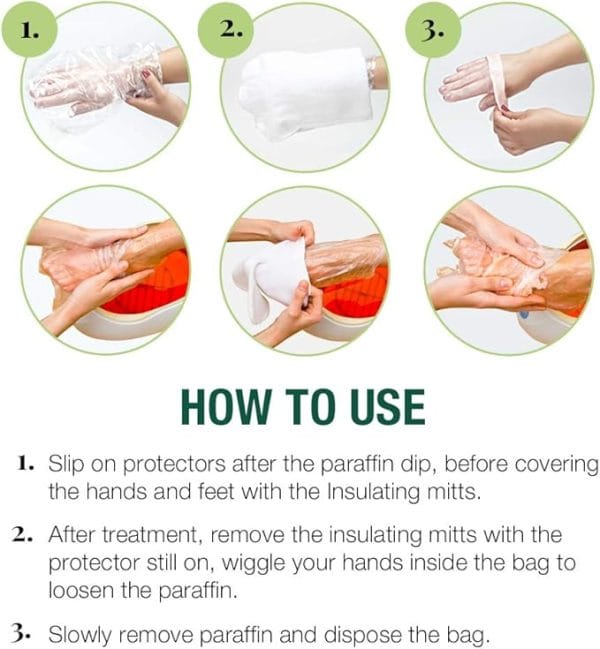 1.

2.

3.

HOW TO USE

1. Slip on protectors after the paraffin dip, before covering the hands and feet with the Insulating mitts.

2. After treatment, remove the insulating mitts with the protector still on, wiggle your hands inside the bag to loosen the paraffin.

3. Slowly remove paraffin and dispose the bag.