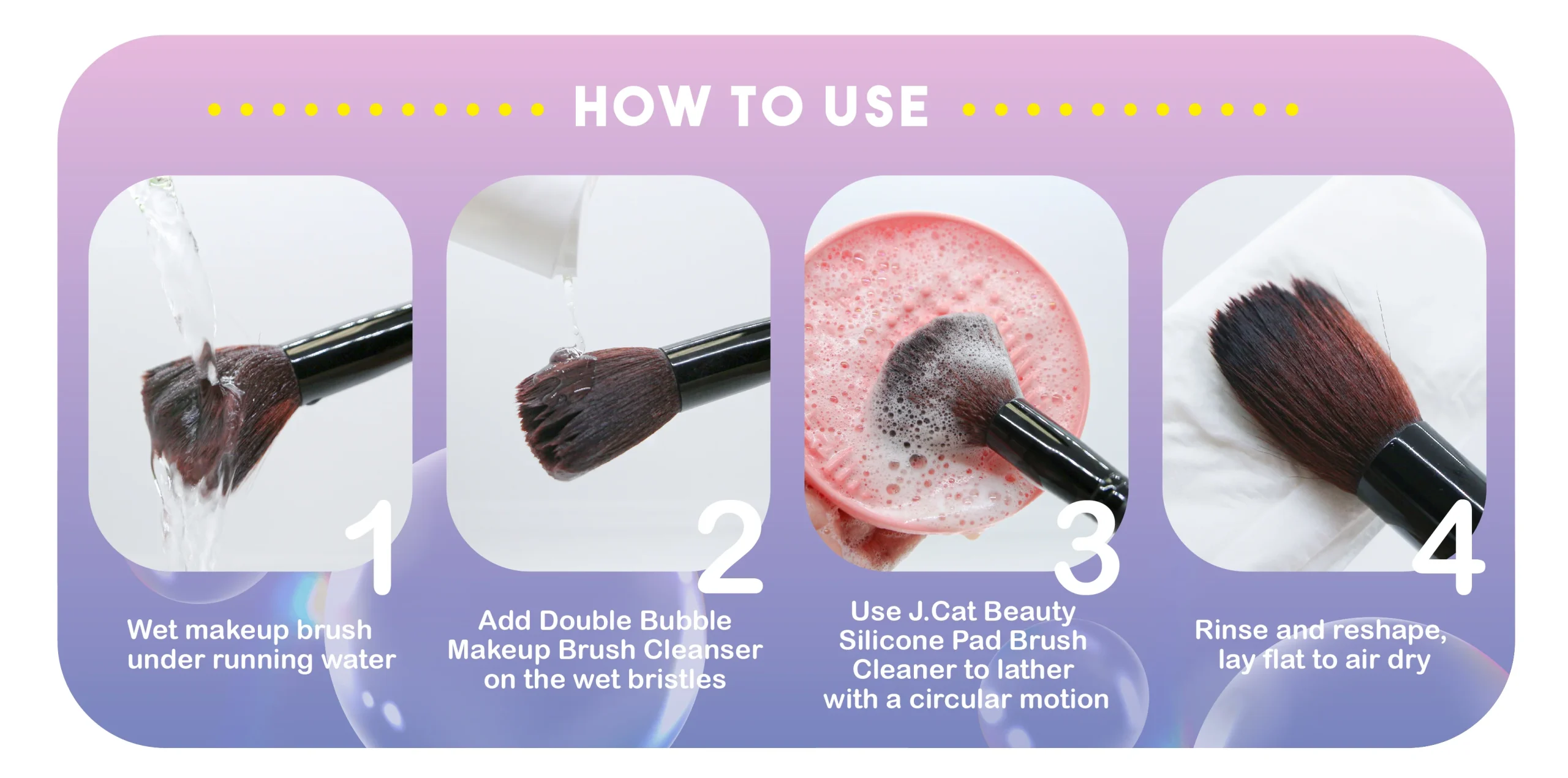 HOW TO USE

1
Wet makeup brush under running water

2
Add Double Bubble Makeup Brush Cleanser on the wet bristles

3
Use J.Cat Beauty Silicone Pad Brush Cleaner to lather with a circular motion

4
Rinse and reshape, lay flat to air dry