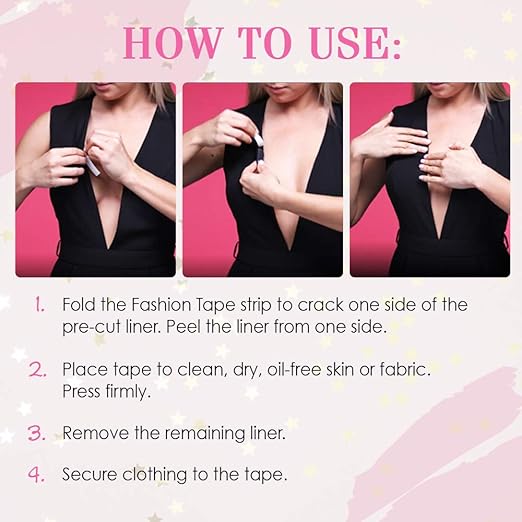 HOW TO USE:

1. Fold the Fashion Tape strip to crack one side of the pre-cut liner. Peel the liner from one side.

2. Place tape to clean, dry, oil-free skin or fabric. Press firmly.

3. Remove the remaining liner.

4. Secure clothing to the tape.