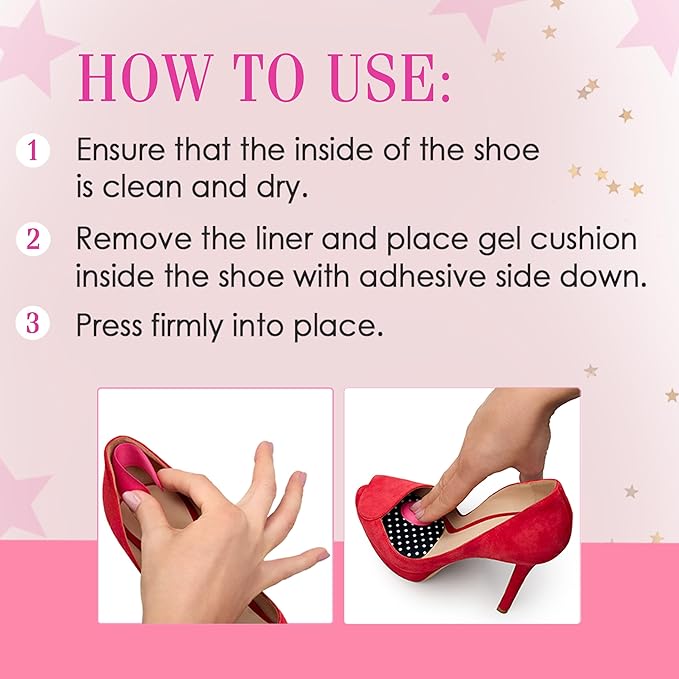 HOW TO USE:

1 Ensure that the inside of the shoe is clean and dry.

2 Remove the liner and place gel cushion inside the shoe with adhesive side down.

3 Press firmly into place.