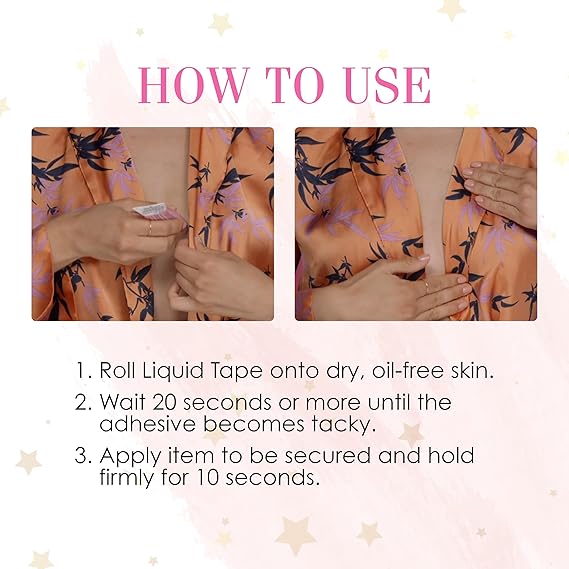 HOW TO USE

1. Roll Liquid Tape onto dry, oil-free skin.

2. Wait 20 seconds or more until the adhesive becomes tacky.

3. Apply item to be secured and hold firmly for 10 seconds.